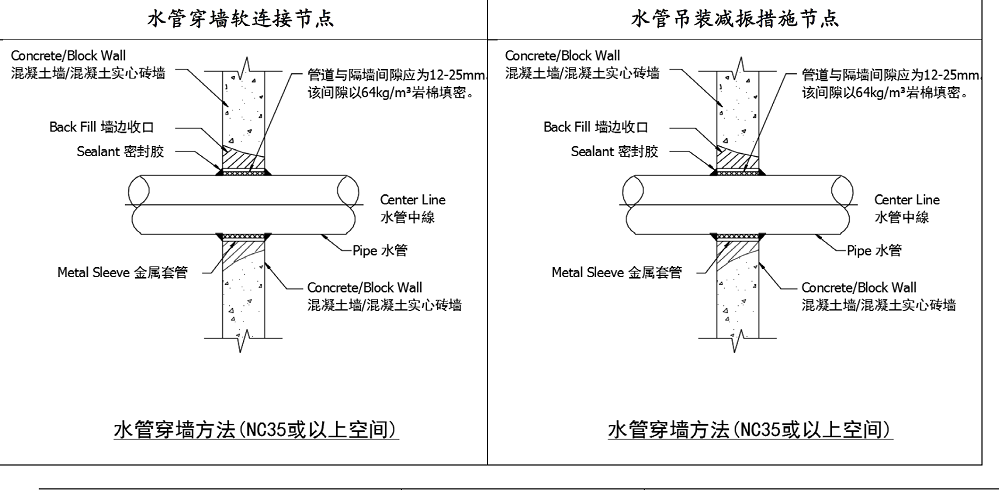 水管穿墙软连接节点

Concrete/Block Wall
混凝土墙/混凝土实心砖墙

管道与隔墙间隙应为12-25mm,
该间隙以64kg/m³岩棉填密。

Back Fill 墙边收口

Sealant 密封胶

Center Line
水管中線

Pipe 水管

Metal Sleeve 金属套管

Concrete/Block Wall
混凝土墙/混凝土实心砖墙

水管穿墙方法(NC35或以上空间)

水管吊装减振措施节点

Concrete/Block Wall
混凝土墙/混凝土实心砖墙

管道与隔墙间隙应为12-25mm,
该间隙以64kg/m³岩棉填密。

Back Fill 墙边收口

Sealant 密封胶

Center Line
水管中線

Pipe 水管

Metal Sleeve 金属套管

Concrete/Block Wall
混凝土墙/混凝土实心砖墙

水管穿墙方法(NC35或以上空间)